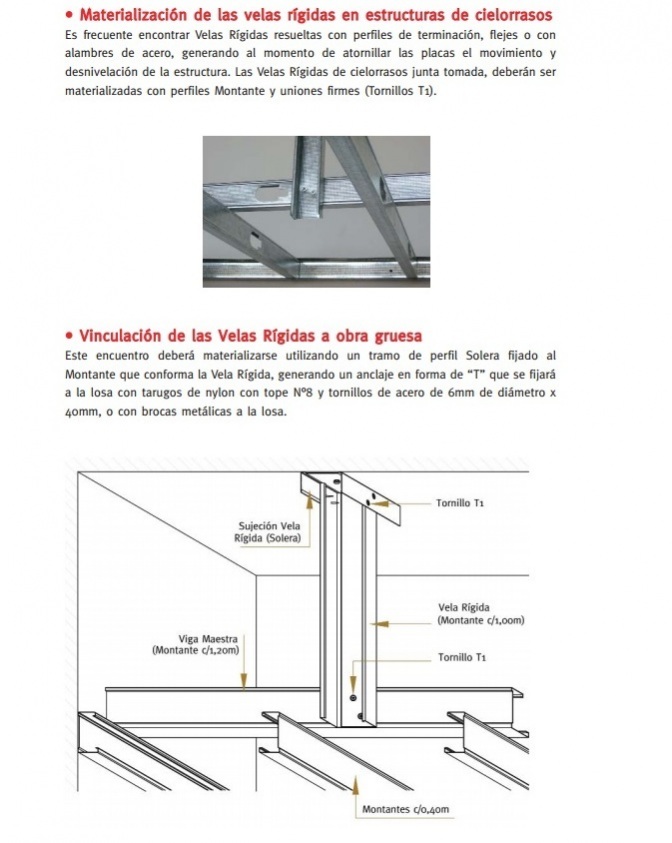 • Materialización de las velas rígidas en estructuras de cielorrasos
Es frecuente encontrar Velas Rígidas resueltas con perfiles de terminación, flejes o con alambres de acero, generando al momento de atornillar las placas el movimiento y desnivelación de la estructura. Las Velas Rígidas de cielorrasos junta tomada, deberán ser materializadas con perfiles Montante y uniones firmes (Tornillos T1).

• Vinculación de las Velas Rígidas a obra gruesa
Este encuentro deberá materializarse utilizando un tramo de perfil Solera fijado al Montante que conforma la Vela Rígida, generando un anclaje en forma de "T" que se fijará a la losa con tarugos de nylon con tope Nº8 y tornillos de acero de 6mm de diámetro x 40mm, o con brocas metálicas a la losa.

Tornillo T1
Sujeción Vela Rígida (Solera)
Vela Rígida (Montante c/1,00m)
Viga Maestra (Montante c/1,20m)
Tornillo T1
Montantes c/0,40m